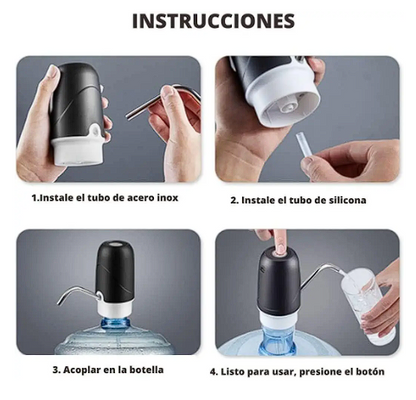 INSTRUCCIONES

1.Instale el tubo de acero inox

2. Instale el tubo de silicona

3. Acoplar en la botella

4. Listo para usar, presione el botón